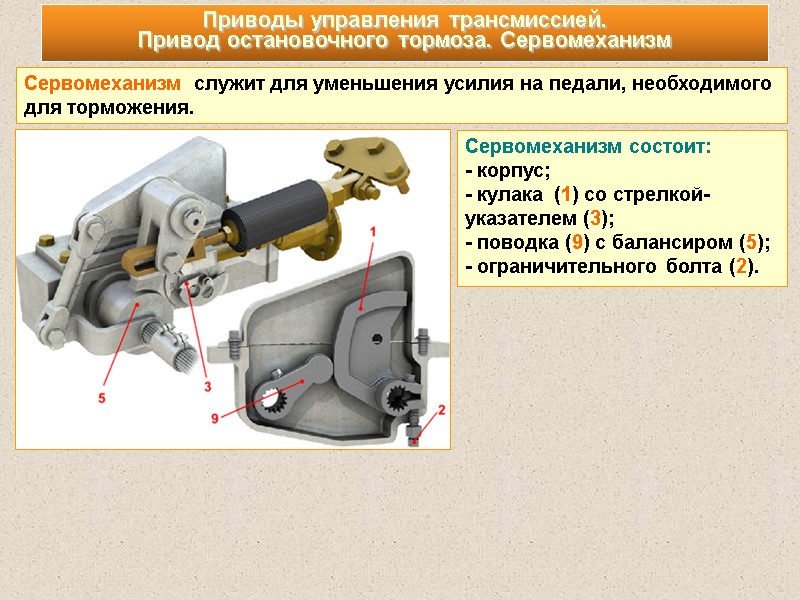 Приводы управления трансмиссией.
Привод остановочного тормоза. Сервомеханизм

Сервомеханизм служит для уменьшения усилия на педали, необходимого для торможения.

1
5
3
9
2

Сервомеханизм состоит:
- корпус;
- кулака (1) со стрелкой-указателем (3);
- поводка (9) с балансиром (5);
- ограничительного болта (2).